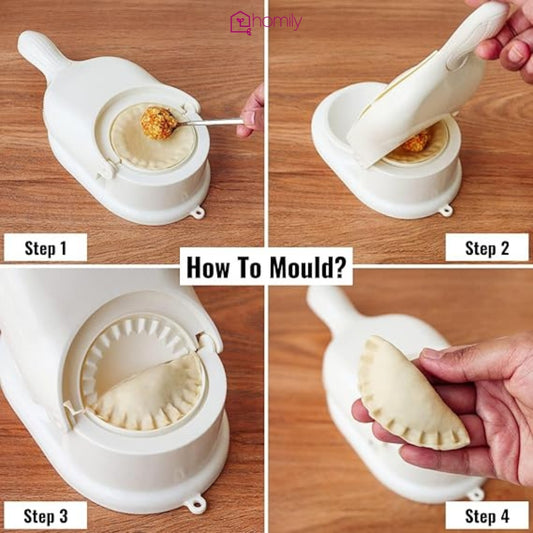 homily

Step 1

Step 2

How To Mould?

Step 3

Step 4