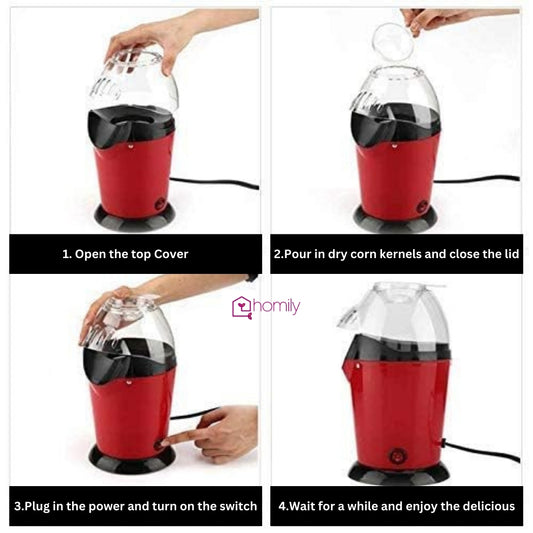 1. Open the top Cover

2.Pour in dry corn kernels and close the lid

homily

3.Plug in the power and turn on the switch

4.Wait for a while and enjoy the delicious